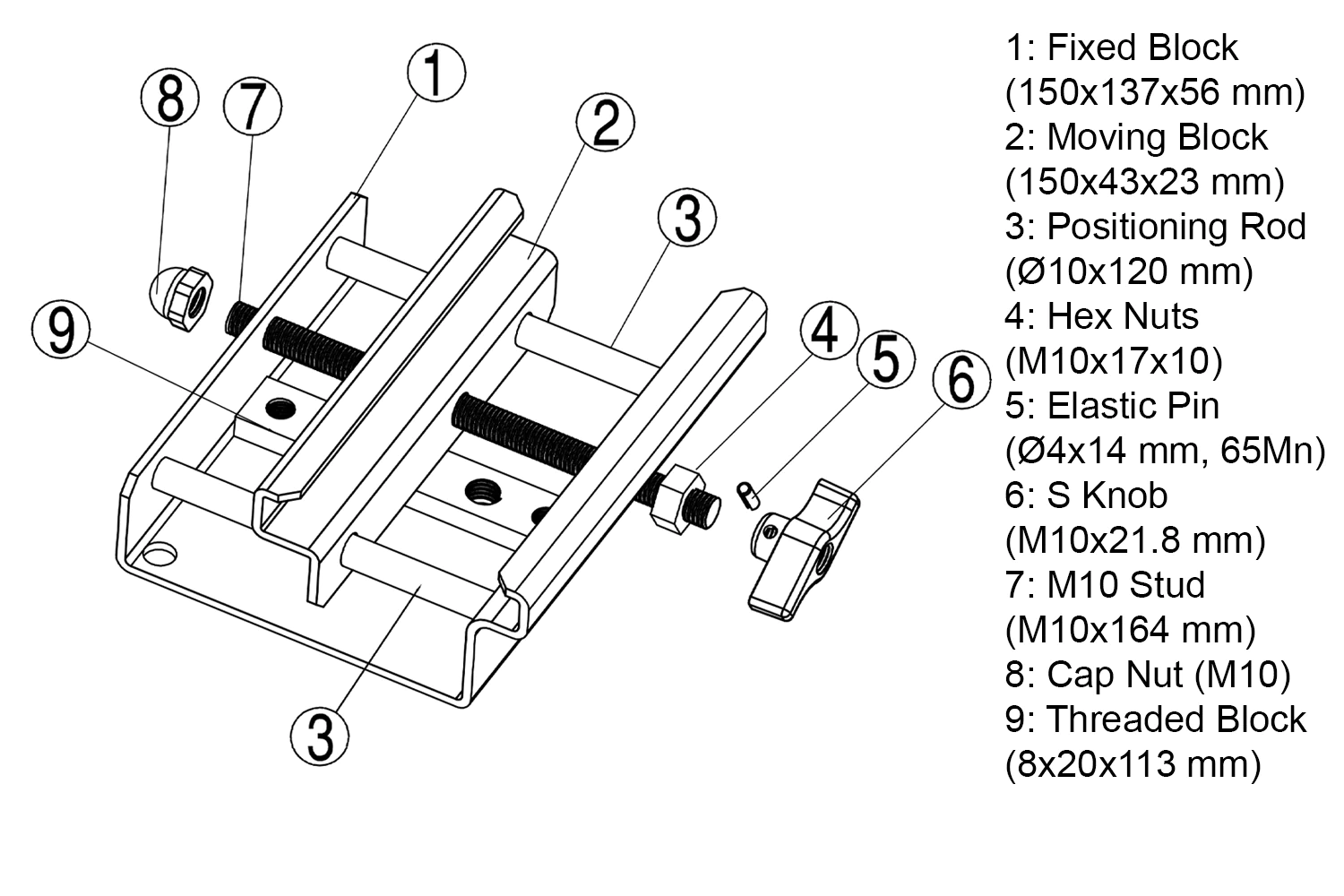 8
7
1
2
3
9
4
5
6
3

1: Fixed Block (150x137x56 mm)
2: Moving Block (150x43x23 mm)
3: Positioning Rod (Ø10x120 mm)
4: Hex Nuts (M10x17x10)
5: Elastic Pin (Ø4x14 mm, 65Mn)
6: S Knob (M10x21.8 mm)
7: M10 Stud (M10x164 mm)
8: Cap Nut (M10)
9: Threaded Block (8x20x113 mm)